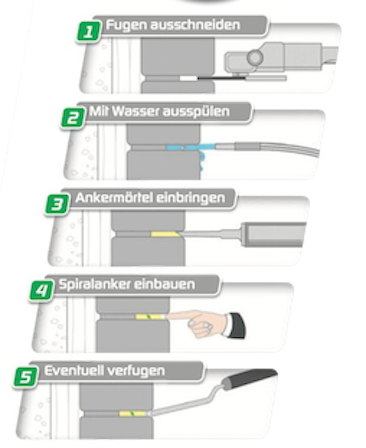 1 Fugen ausschneiden

2 Mit Wasser ausspülen

3 Ankermörtel einbringen

4 Spiralanker einbauen

5 Eventuell verfugen